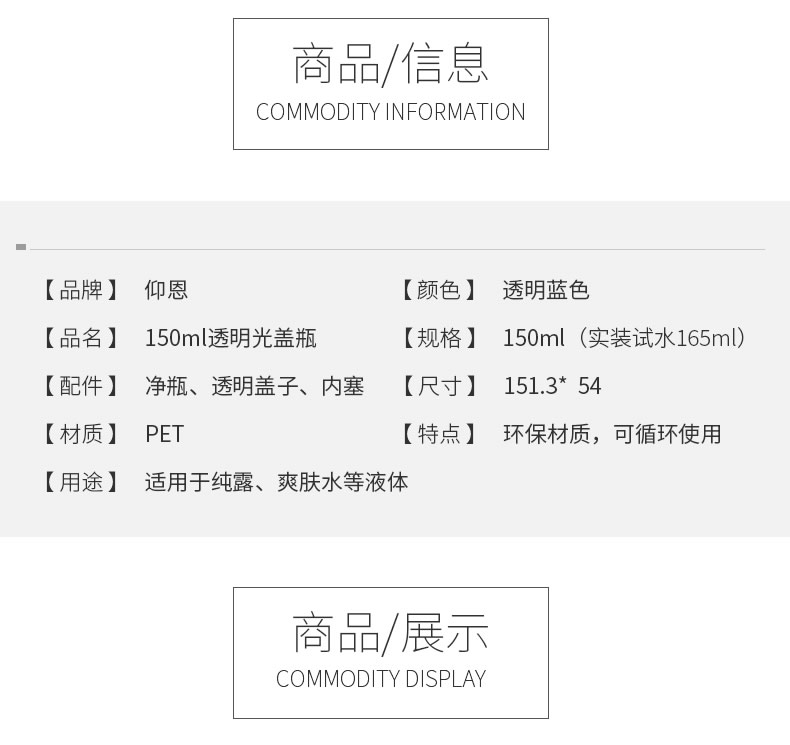 商品/信息
COMMODITY INFORMATION

【品牌】 仰恩

【品名】 150ml透明光盖瓶

【配件】 净瓶、透明盖子、内塞

【材质】 PET

【用途】 适用于纯露、爽肤水等液体

【颜色】 透明蓝色

【规格】 150ml（实装试水165ml）

【尺寸】 151.3* 54

【特点】 环保材质，可循环使用

商品/展示
COMMODITY DISPLAY