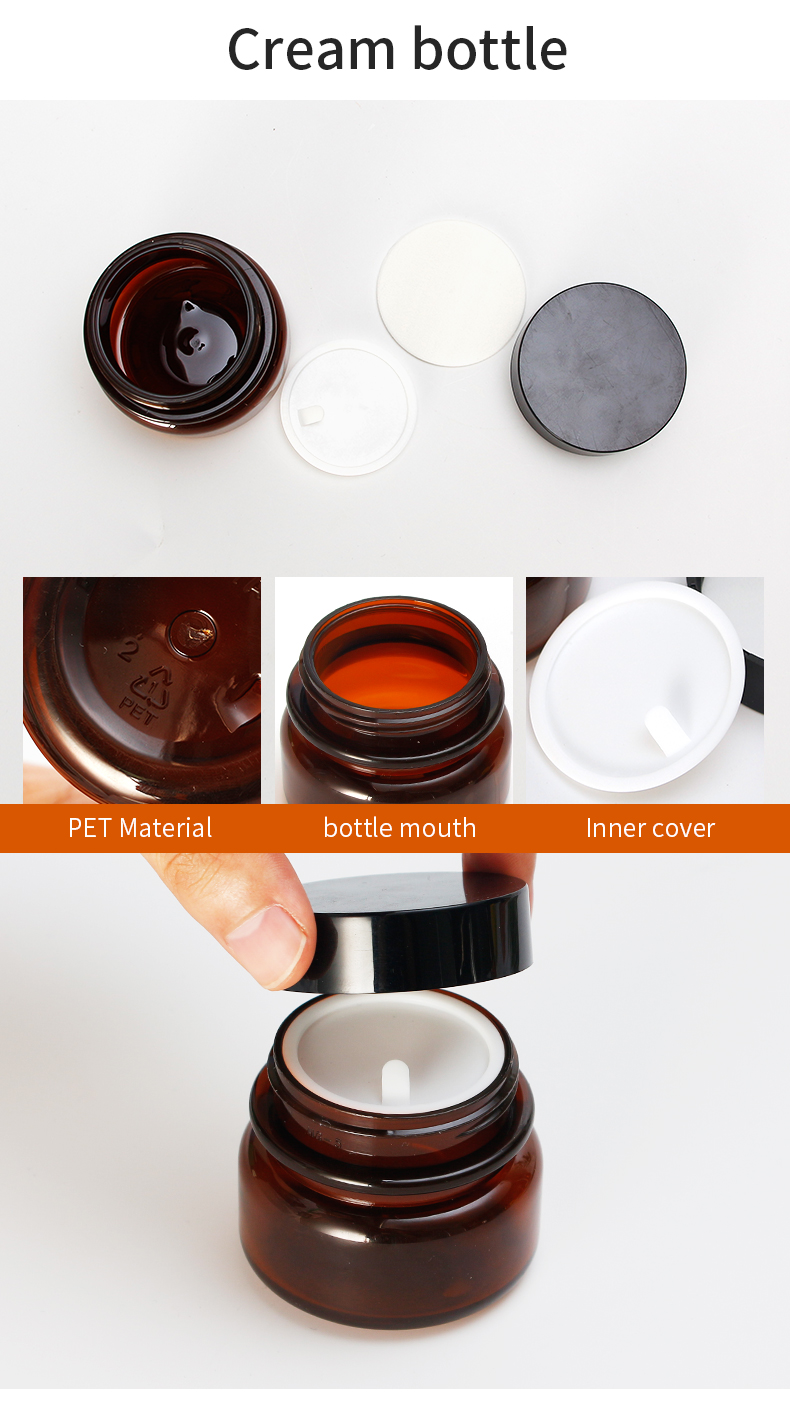 Cream bottle

2

PET

PET Material

bottle mouth

Inner cover