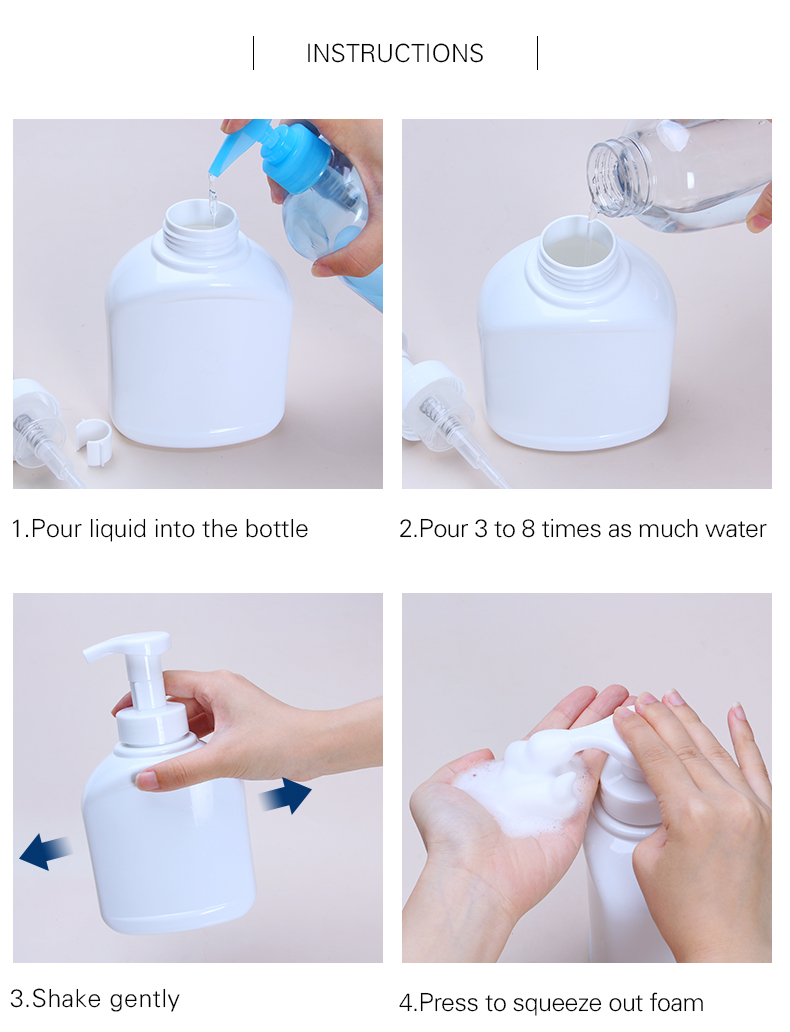 INSTRUCTIONS

1.Pour liquid into the bottle

2.Pour 3 to 8 times as much water

3.Shake gently

4.Press to squeeze out foam