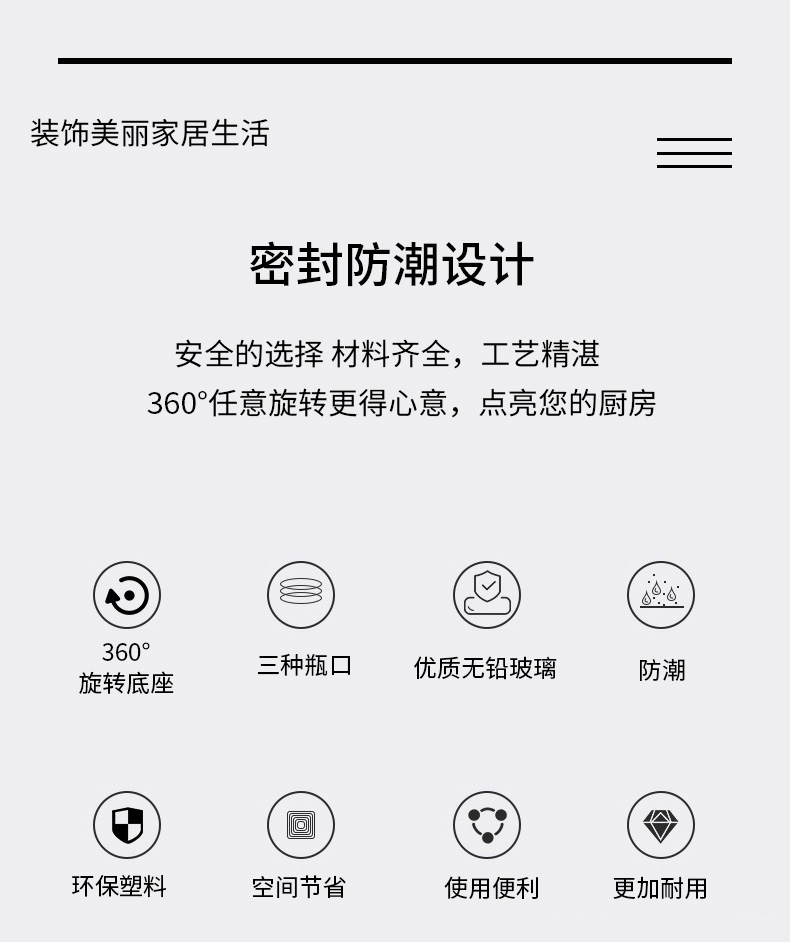 装饰美丽家居生活

密封防潮设计

安全的选择 材料齐全，工艺精湛
360°任意旋转更得心意，点亮您的厨房

360°
旋转底座

三种瓶口

优质无铅玻璃

防潮

环保塑料

空间节省

使用便利

更加耐用